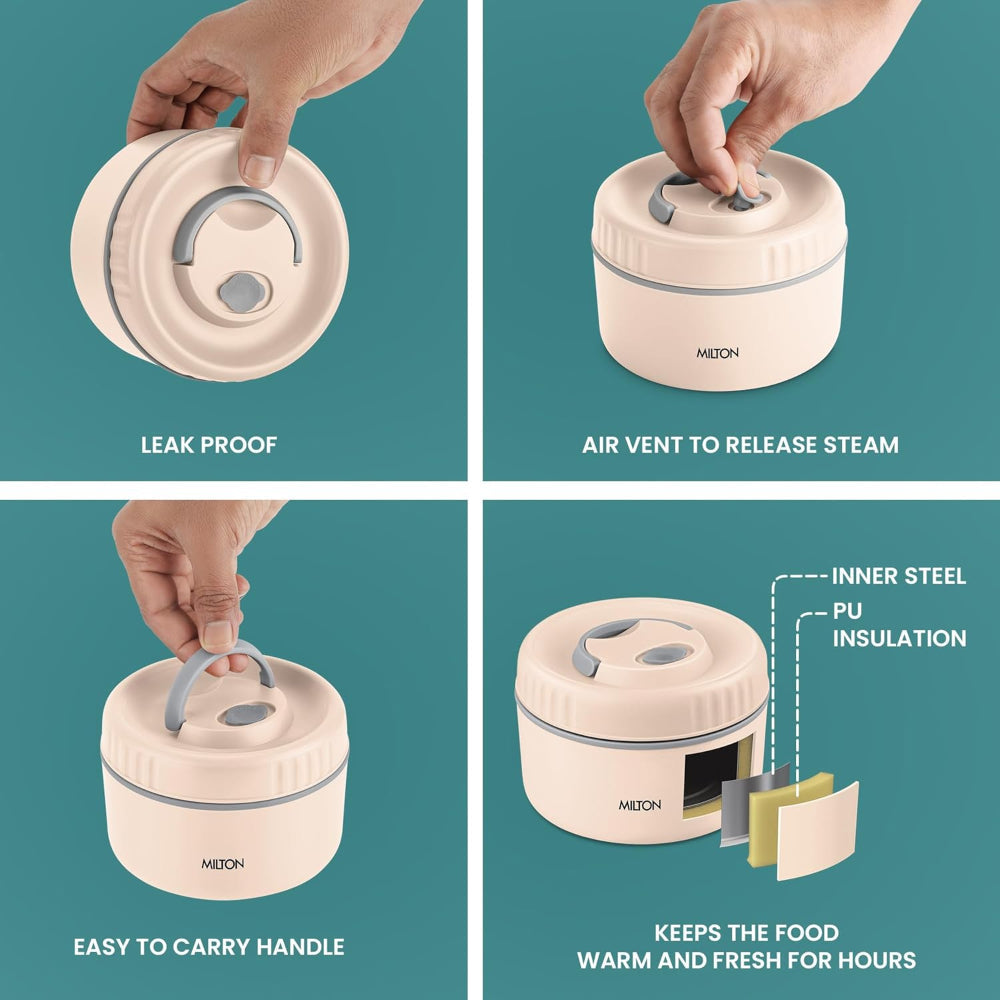 LEAK PROOF

MILTON

AIR VENT TO RELEASE STEAM

MILTON

EASY TO CARRY HANDLE

INNER STEEL

PU INSULATION

MILTON

KEEPS THE FOOD WARM AND FRESH FOR HOURS