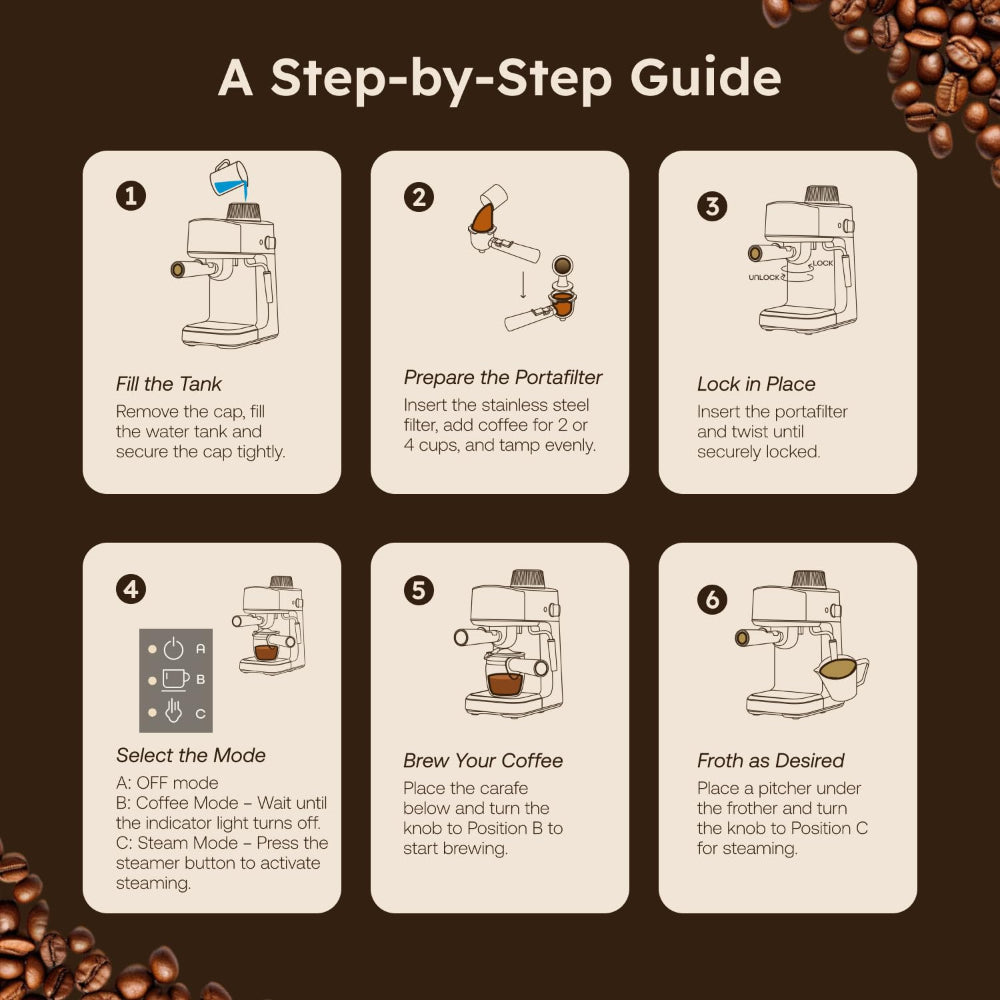 A Step-by-Step Guide

1

Fill the Tank

Remove the cap, fill the water tank and secure the cap tightly.

2

Prepare the Portafilter

Insert the stainless steel filter, add coffee for 2 or 4 cups, and tamp evenly.

3

UNLOCK LOCK

Lock in Place

Insert the portafilter and twist until securely locked.

4

A
B
C

Select the Mode

A: OFF mode
B: Coffee Mode – Wait until the indicator light turns off.
C: Steam Mode – Press the steamer button to activate steaming.

5

Brew Your Coffee

Place the carafe below and turn the knob to Position B to start brewing.

6

Froth as Desired

Place a pitcher under the frother and turn the knob to Position C for steaming.